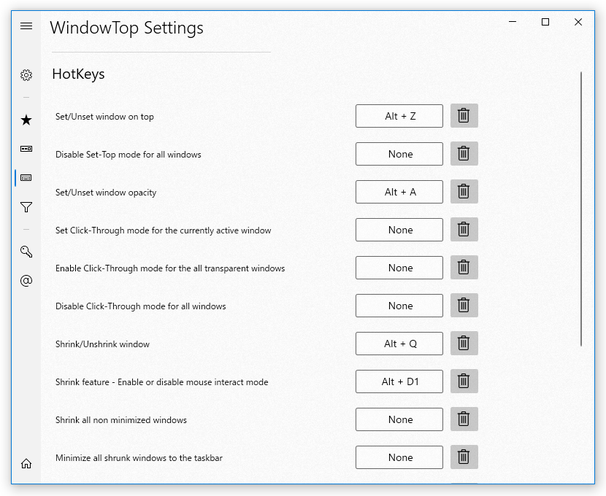 WindowTop Settings

HotKeys

Set/Unset window on top
Alt + Z

Disable Set-Top mode for all windows
None

Set/Unset window opacity
Alt + A

Set Click-Through mode for the currently active window
None

Enable Click-Through mode for the all transparent windows
None

Disable Click-Through mode for all windows
None

Shrink/Unshrink window
Alt + Q

Shrink feature - Enable or disable mouse interact mode
Alt + D1

Shrink all non minimized windows
None

Minimize all shrunk windows to the taskbar
None